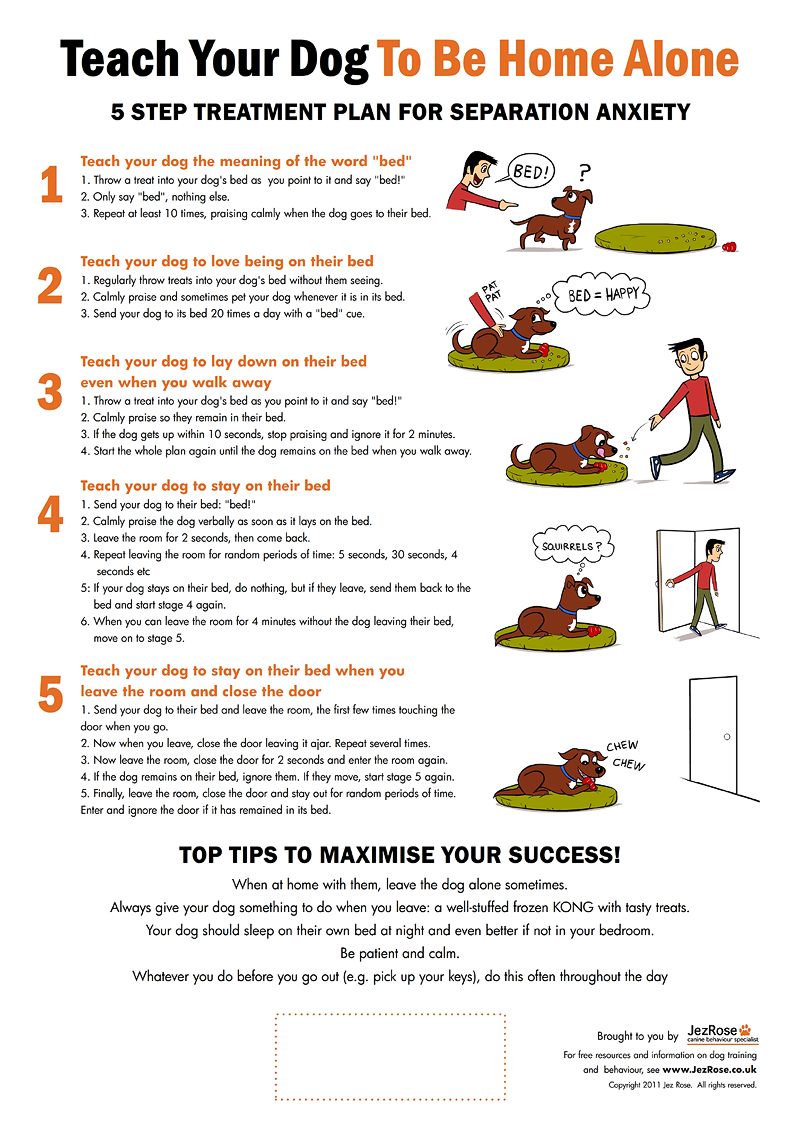 Teach Your Dog To Be Home Alone

5 STEP TREATMENT PLAN FOR SEPARATION ANXIETY

1
Teach your dog the meaning of the word "bed"
1. Throw a treat into your dog's bed as you point to it and say "bed!"
2. Only say "bed", nothing else.
3. Repeat at least 10 times, praising calmly when the dog goes to their bed.

BED!
?

2
Teach your dog to love being on their bed
1. Regularly throw treats into your dog's bed without them seeing.
2. Calmly praise and sometimes pet your dog whenever it is in its bed.
3. Send your dog to its bed 20 times a day with a "bed" cue.

PAT PAT
BED = HAPPY

3
Teach your dog to lay down on their bed even when you walk away
1. Throw a treat into your dog's bed as you point to it and say "bed!"
2. Calmly praise so they remain in their bed.
3. If the dog gets up within 10 seconds, stop praising and ignore it for 2 minutes.
4. Start the whole plan again until the dog remains on the bed when you walk away.

4
Teach your dog to stay on their bed
1. Send your dog to their bed: "bed!"
2. Calmly praise the dog verbally as soon as it lays on the bed.
3. Leave the room for 2 seconds, then come back.
4. Repeat leaving the room for random periods of time: 5 seconds, 30 seconds, 4 seconds etc
5: If your dog stays on their bed, do nothing, but if they leave, send them back to the bed and start stage 4 again.
6. When you can leave the room for 4 minutes without the dog leaving their bed, move on to stage 5.

SQUIRRELS?

5
Teach your dog to stay on their bed when you leave the room and close the door
1. Send your dog to their bed and leave the room, the first few times touching the door when you go.
2. Now when you leave, close the door leaving it ajar. Repeat several times.
3. Now leave the room, close the door for 2 seconds and enter the room again.
4. If the dog remains on their bed, ignore them. If they move, start stage 5 again.
5. Finally, leave the room, close the door and stay out for random periods of time. Enter and ignore the door if it has remained in its bed.

CHEW
CHEW

TOP TIPS TO MAXIMISE YOUR SUCCESS!
When at home with them, leave the dog alone sometimes.
Always give your dog something to do when you leave: a well-stuffed frozen KONG with tasty treats.
Your dog should sleep on their own bed at night and even better if not in your bedroom.
Be patient and calm.
Whatever you do before you go out (e.g. pick up your keys), do this often throughout the day

Brought to you by JezRose canine behaviour specialist
For free resources and information on dog training and behaviour, see www.JezRose.co.uk
Copyright 2011 Jez Rose. All rights reserved.