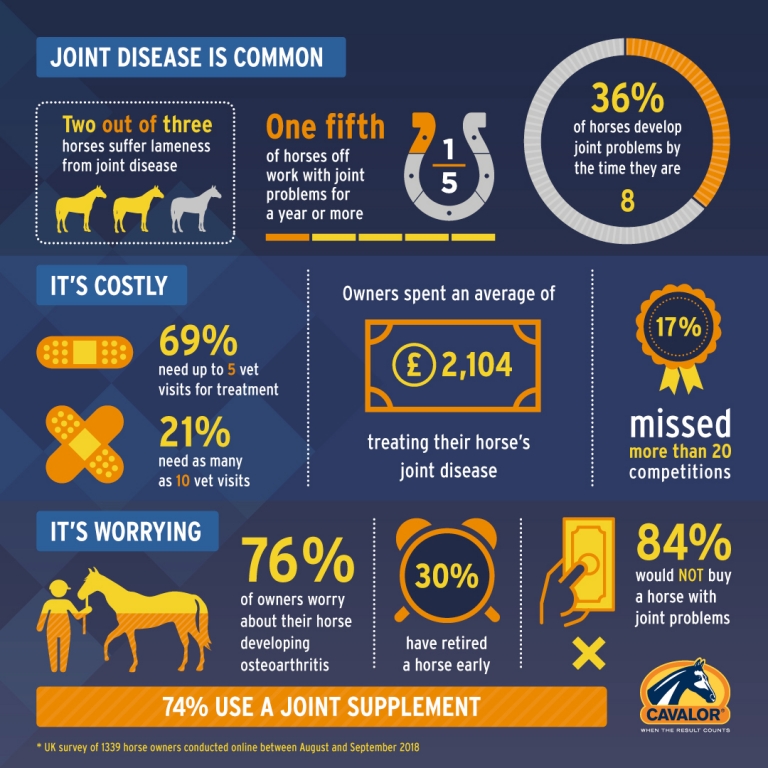 JOINT DISEASE IS COMMON

Two out of three horses suffer lameness from joint disease

One fifth of horses off work with joint problems for a year or more

$\frac{1}{5}$

36% of horses develop joint problems by the time they are 8

IT'S COSTLY

69% need up to 5 vet visits for treatment

21% need as many as 10 vet visits

Owners spent an average of

£ 2,104

treating their horse's joint disease

17%

missed more than 20 competitions

IT'S WORRYING

76% of owners worry about their horse developing osteoarthritis

30% have retired a horse early

84% would NOT buy a horse with joint problems

74% USE A JOINT SUPPLEMENT

CAVALOR®
WHEN THE RESULT COUNTS

* UK survey of 1339 horse owners conducted online between August and September 2018